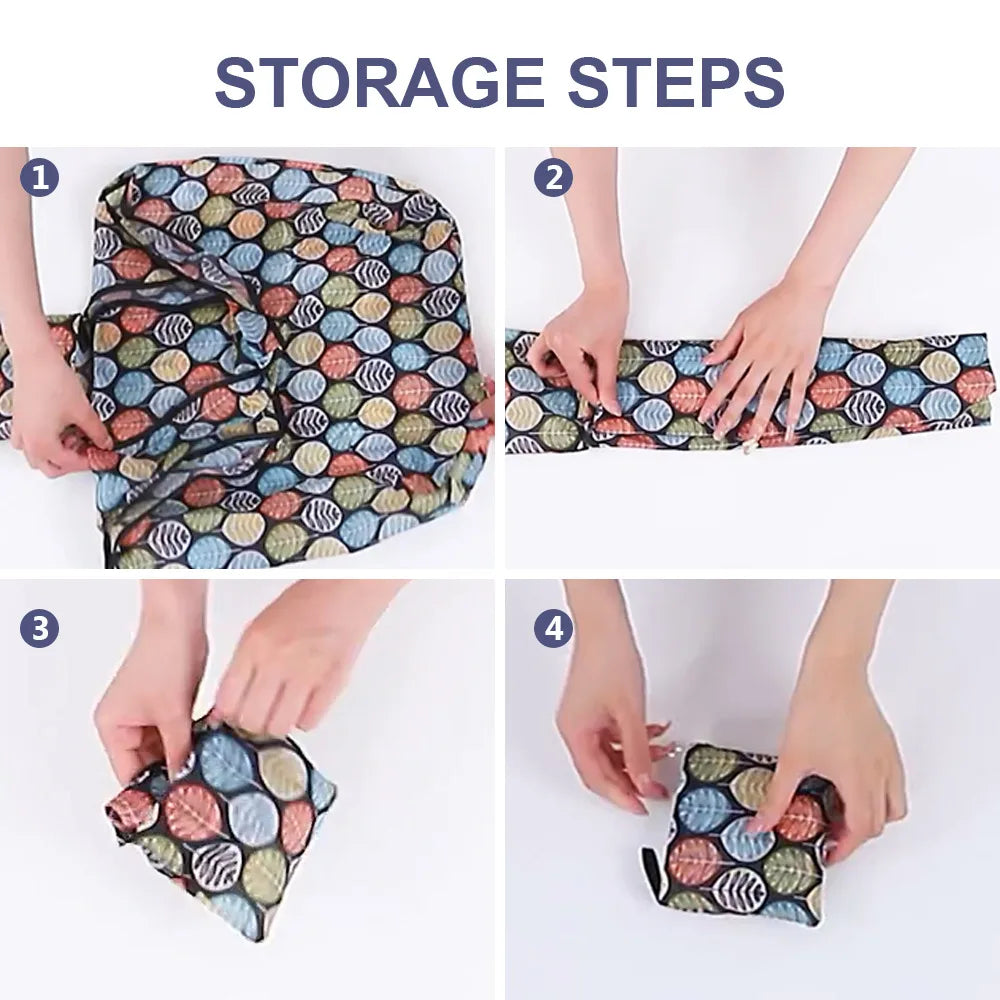 STORAGE STEPS

1

2

3

4