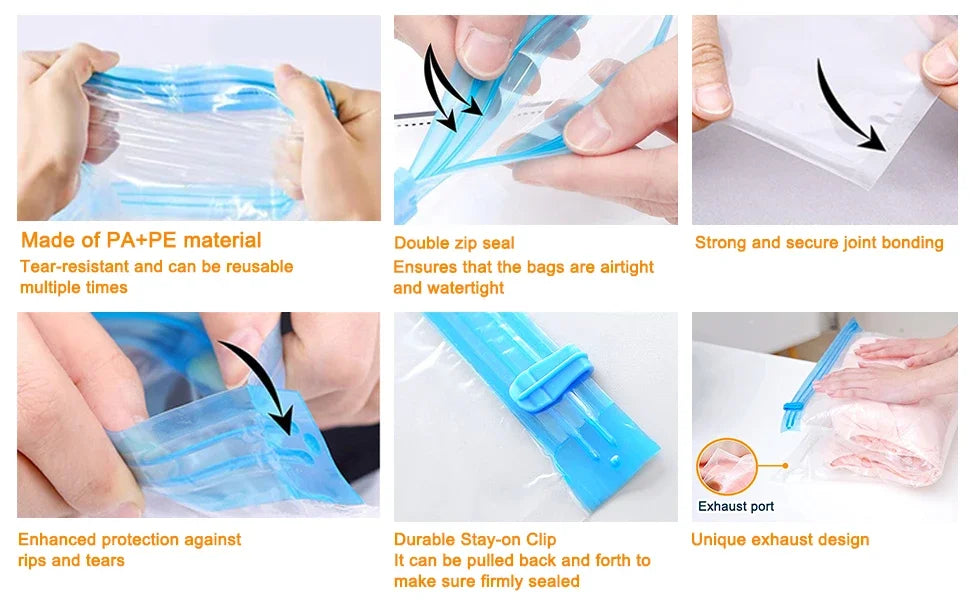 Made of PA+PE material
Tear-resistant and can be reusable multiple times

Double zip seal
Ensures that the bags are airtight and watertight

Strong and secure joint bonding

Enhanced protection against rips and tears

Durable Stay-on Clip
It can be pulled back and forth to make sure firmly sealed

Exhaust port

Unique exhaust design